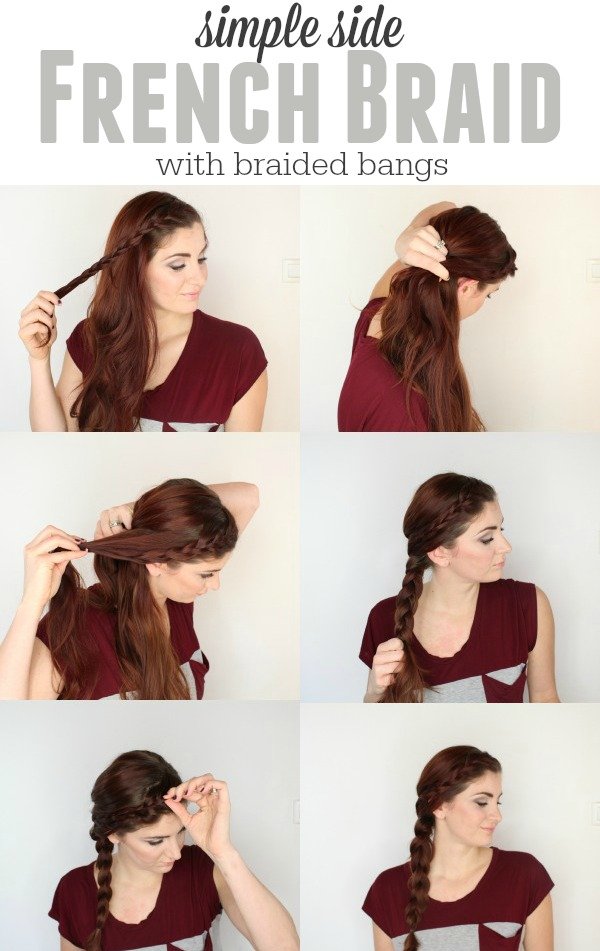 simple side
FRENCH BRAID
with braided bangs